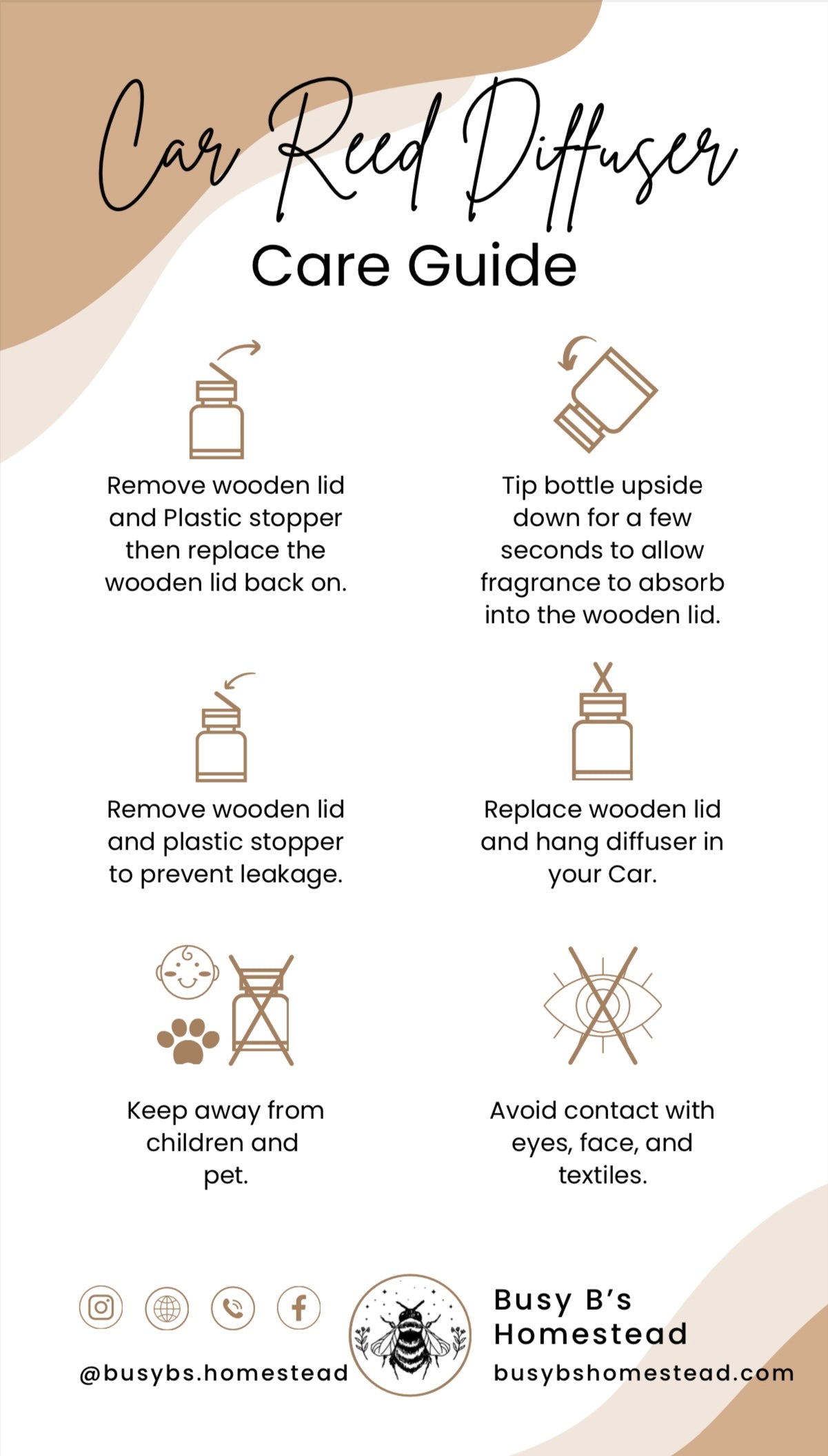 Car Reed Diffuser
Care Guide

Remove wooden lid and Plastic stopper then replace the wooden lid back on.

Tip bottle upside down for a few seconds to allow fragrance to absorb into the wooden lid.

Remove wooden lid and plastic stopper to prevent leakage.

Replace wooden lid and hang diffuser in your Car.

Keep away from children and pet.

Avoid contact with eyes, face, and textiles.

@busybs.homestead

Busy B's Homestead
busybshomestead.com